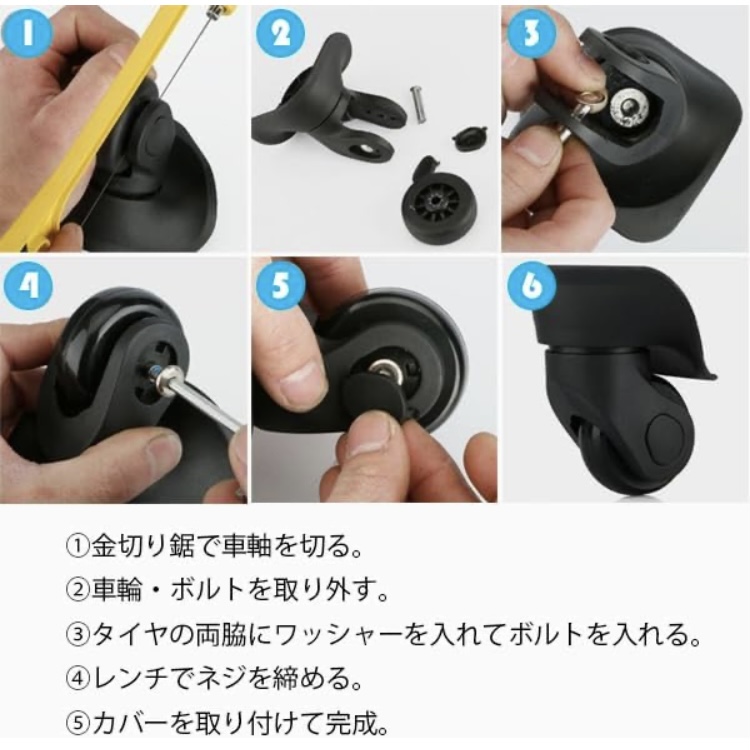 1

2

3

4

5

6

①金切り鋸で車軸を切る。
②車輪・ボルトを取り外す。
③タイヤの両脇にワッシャーを入れてボルトを入れる。
④レンチでネジを締める。
⑤カバーを取り付けて完成。